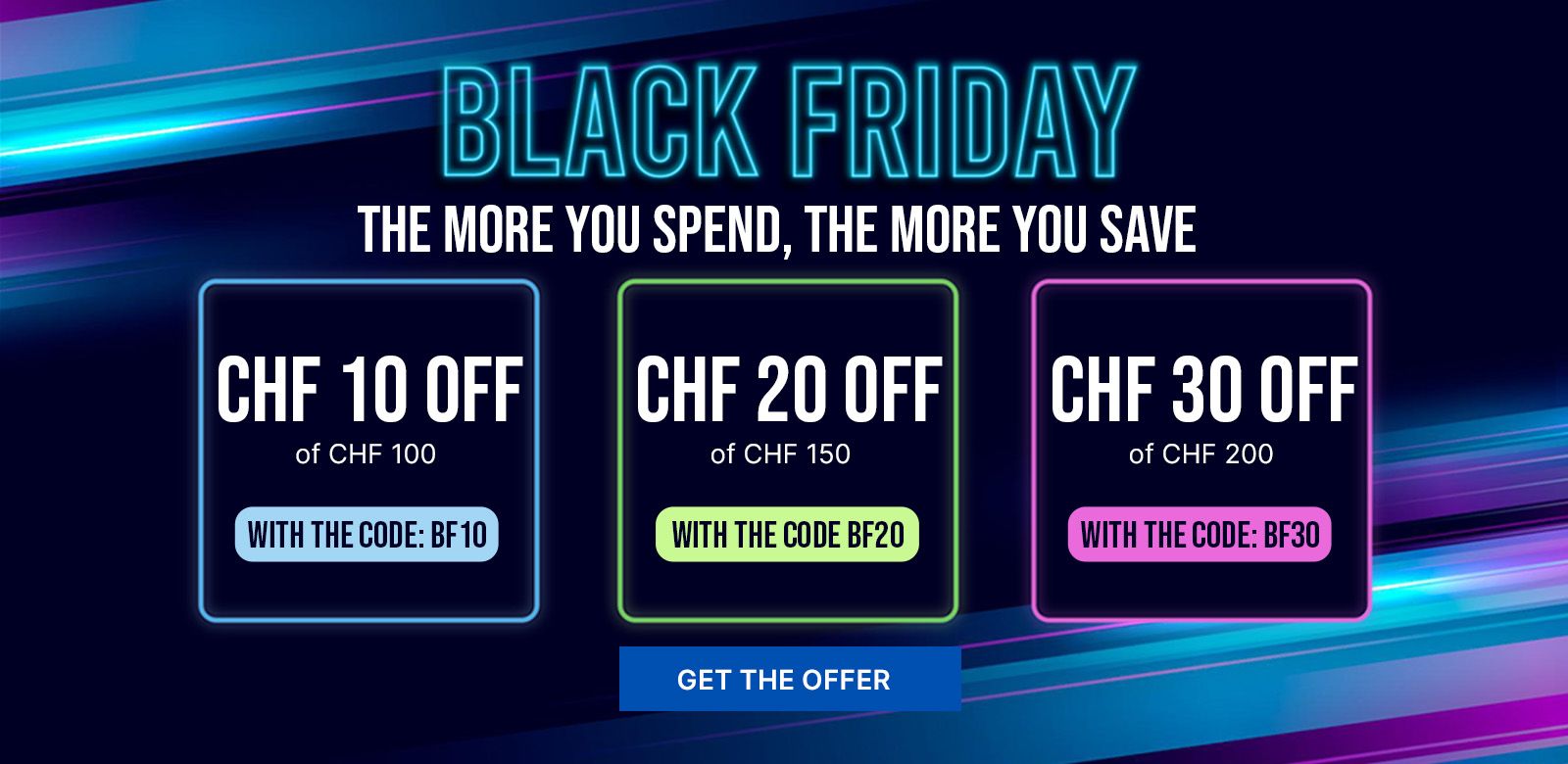 BLACK FRIDAY

THE MORE YOU SPEND, THE MORE YOU SAVE

CHF 10 OFF
of CHF 100

WITH THE CODE: BF10

CHF 20 OFF
of CHF 150

WITH THE CODE BF20

CHF 30 OFF
of CHF 200

WITH THE CODE: BF30

GET THE OFFER